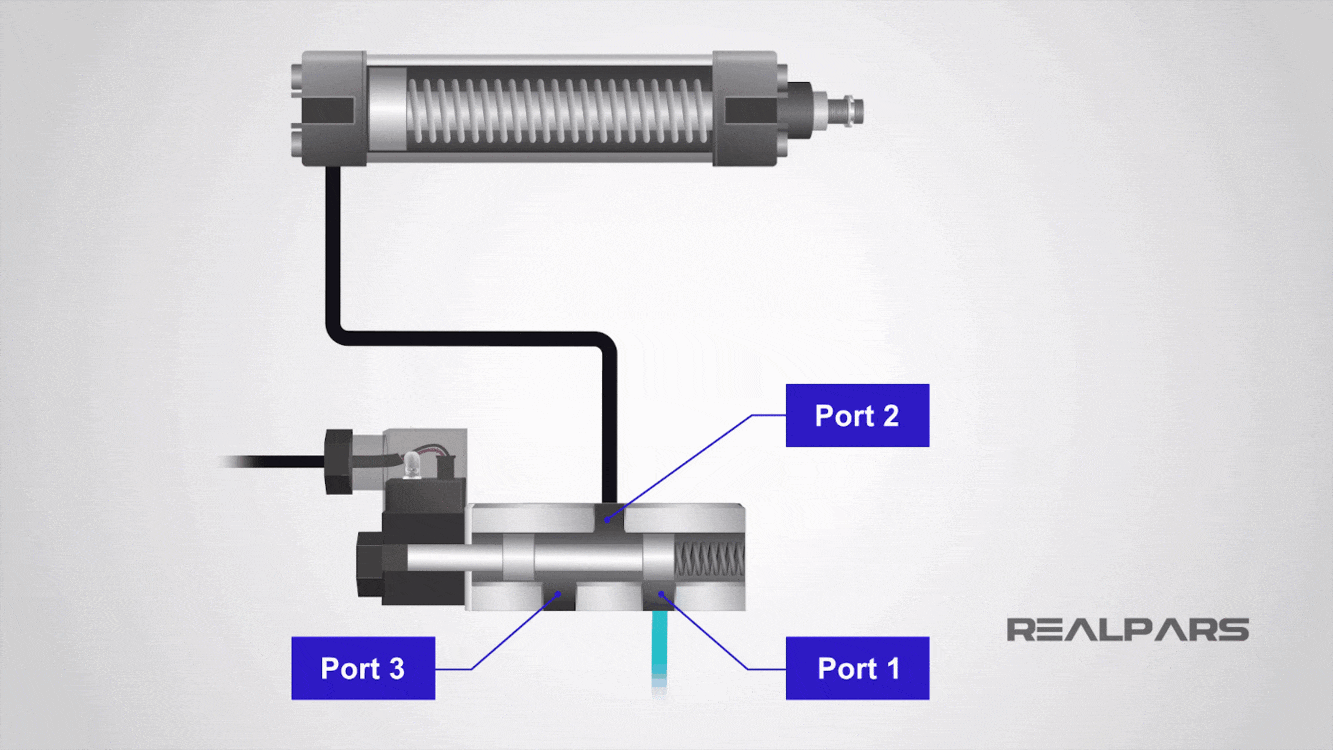 Port 2

Port 3

Port 1

REALPARS